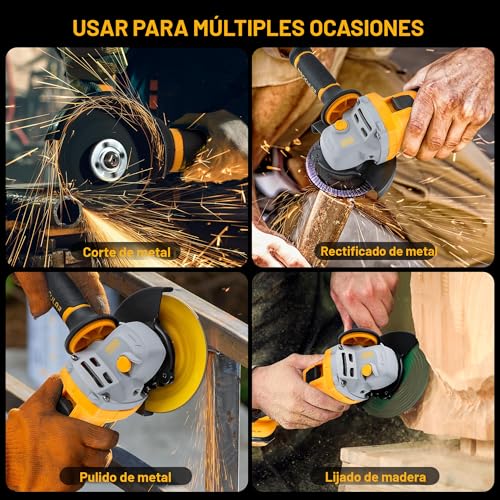 USAR PARA MÚLTIPLES OCASIONES

Corte de metal

Rectificado de metal

Pulido de metal

Lijado de madera