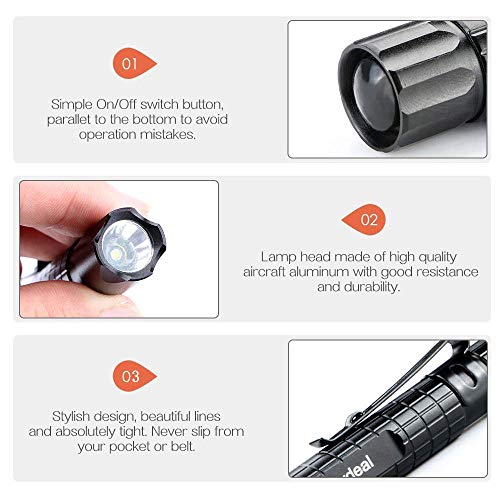 01

Simple On/Off switch button, parallet to the bottom to avoid operation mistakes.

02

Lamp head made of high quality aircraft aluminum with good resistance and durability.

03

Stylish design, beautiful lines and absolutely tight. Never slip from your pocket or belt.

ideal