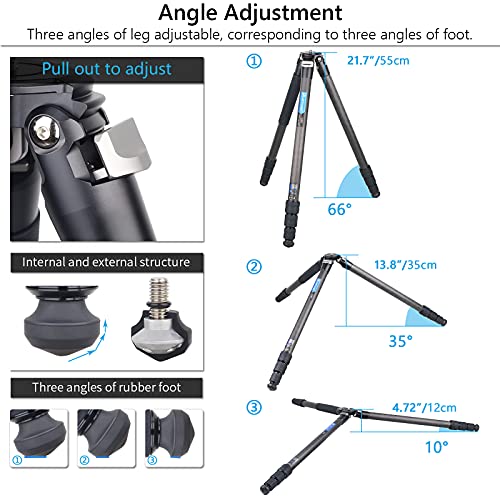 Angle Adjustment

Three angles of leg adjustable, corresponding to three angles of foot.

Pull out to adjust

Internal and external structure

Three angles of rubber foot

① ② ③

① 21.7"/55cm
66°

② 13.8"/35cm
35°

③ 4.72"/12cm
10°