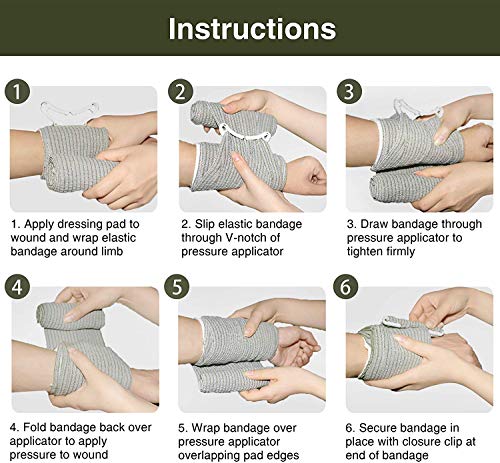 Instructions

1

1. Apply dressing pad to wound and wrap elastic bandage around limb

2

2. Slip elastic bandage through V-notch of pressure applicator

3

3. Draw bandage through pressure applicator to tighten firmly

4

4. Fold bandage back over applicator to apply pressure to wound

5

5. Wrap bandage over pressure applicator overlapping pad edges

6

6. Secure bandage in place with closure clip at end of bandage