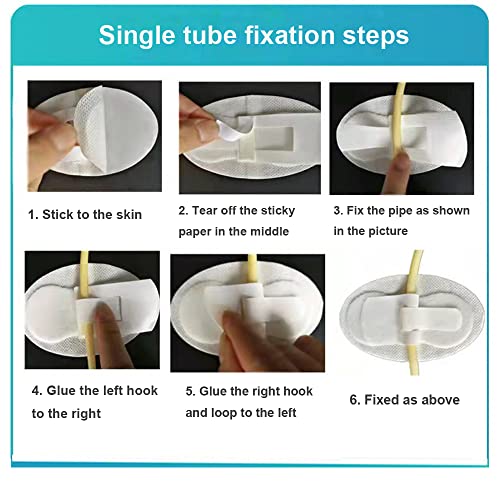 Single tube fixation steps

1. Stick to the skin

2. Tear off the sticky paper in the middle

3. Fix the pipe as shown in the picture

4. Glue the left hook to the right

5. Glue the right hook and loop to the left

6. Fixed as above