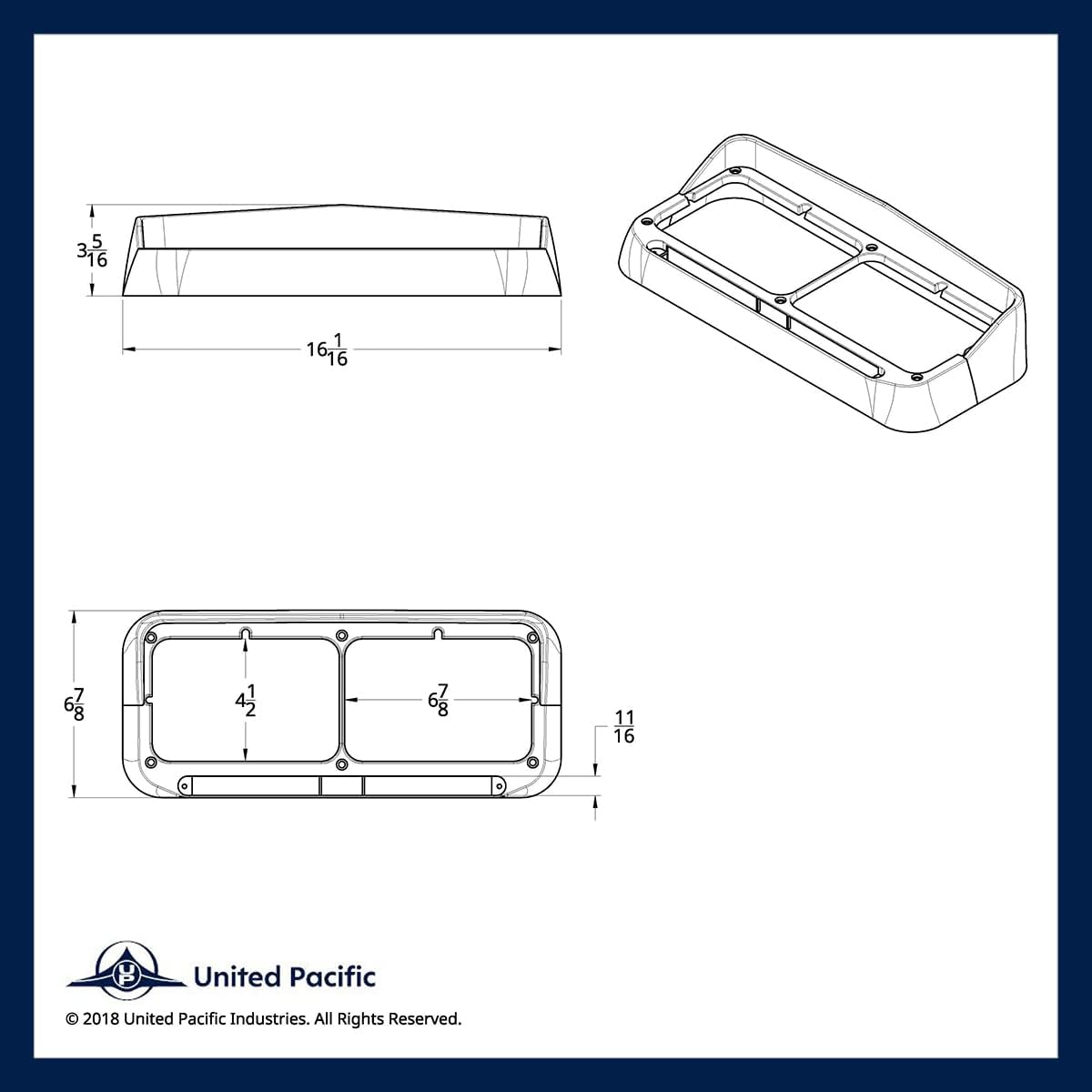 $3\frac{5}{16}$

$16\frac{1}{16}$

$6\frac{7}{8}$

$4\frac{1}{2}$

$6\frac{7}{8}$

$\frac{11}{16}$

UP

United Pacific

© 2018 United Pacific Industries. All Rights Reserved.