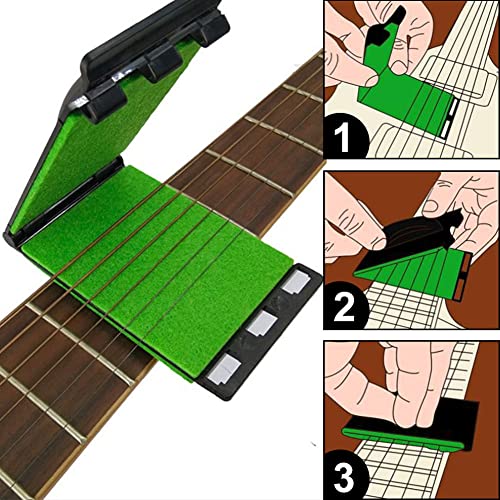 1

2

3