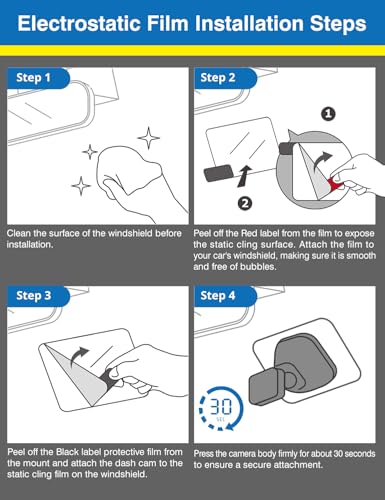 Electrostatic Film Installation Steps

Step 1

Clean the surface of the windshield before installation.

Step 2

1

2

Peel off the Red label from the film to expose the static cling surface. Attach the film to your car's windshield, making sure it is smooth and free of bubbles.

Step 3

Peel off the Black label protective film from the mount and attach the dash cam to the static cling film on the windshield.

Step 4

30 SEC

Press the camera body firmly for about 30 seconds to ensure a secure attachment.