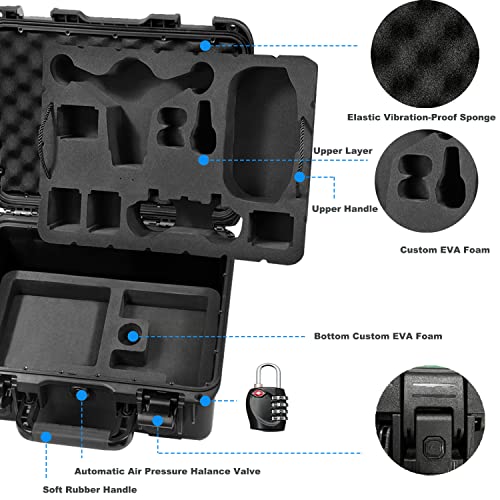 Elastic Vibration-Proof Sponge

Upper Layer

Upper Handle

Custom EVA Foam

Bottom Custom EVA Foam

Automatic Air Pressure Halance Valve

Soft Rubber Handle