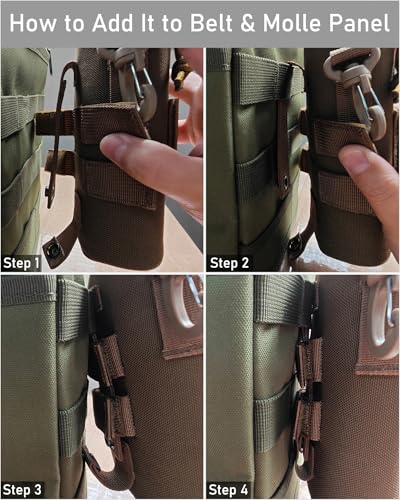 How to Add It to Belt & Molle Panel

Step 1

Step 2

Step 3

Step 4