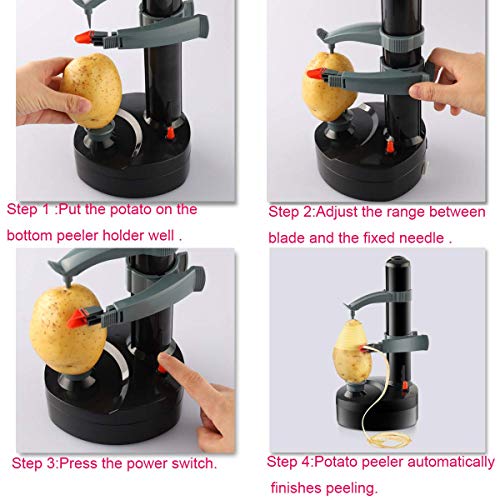 Step 1 :Put the potato on the bottom peeler holder well .

Step 2:Adjust the range between blade and the fixed needle .

Step 3:Press the power switch.

Step 4:Potato peeler automatically finishes peeling.