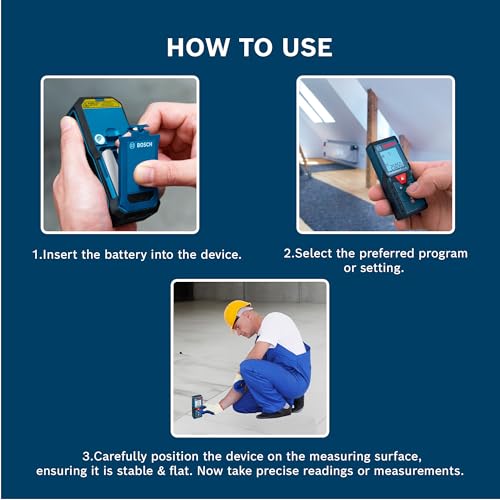 HOW TO USE

BOSCH

1.Insert the battery into the device.

2.Select the preferred program or setting.

3.Carefully position the device on the measuring surface, ensuring it is stable & flat. Now take precise readings or measurements.