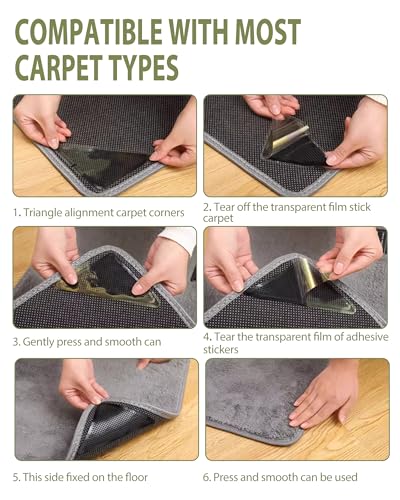 COMPATIBLE WITH MOST CARPET TYPES

1. Triangle alignment carpet corners

2. Tear off the transparent film stick carpet

3. Gently press and smooth can

4. Tear the transparent film of adhesive stickers

5. This side fixed on the floor

6. Press and smooth can be used