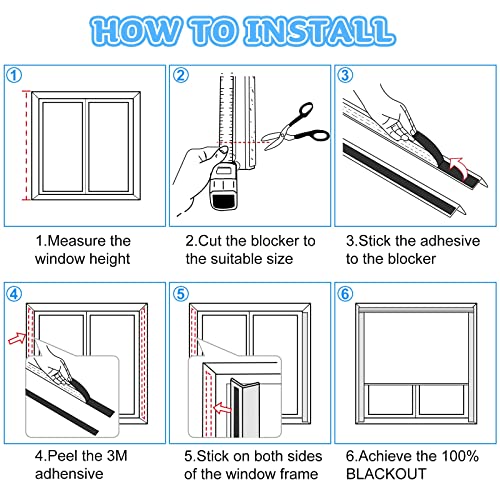 HOW TO INSTALL

①

1.Measure the window height

②

2.Cut the blocker to the suitable size

③

3.Stick the adhesive to the blocker

④

4.Peel the 3M adhesive

⑤

5.Stick on both sides of the window frame

⑥

6.Achieve the 100% BLACKOUT