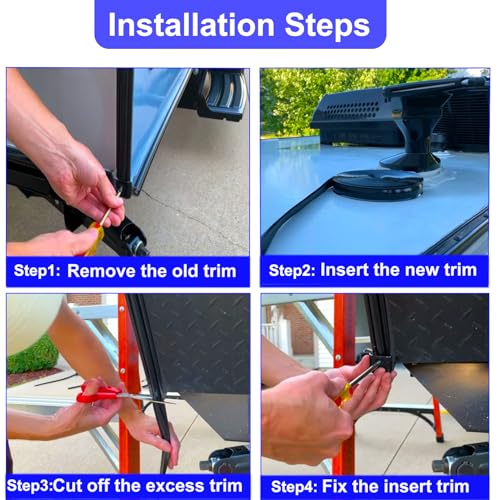 Installation Steps

Step1: Remove the old trim

Step2: Insert the new trim

Step3:Cut off the excess trim

Step4: Fix the insert trim