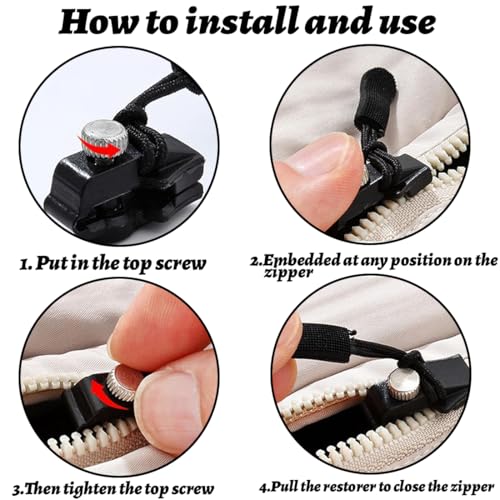 How to install and use

1. Put in the top screw

2.Embedded at any position on the zipper

3.Then tighten the top screw

4.Pull the restorer to close the zipper