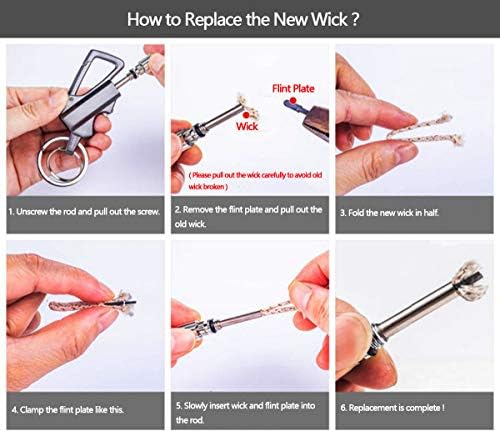 How to Replace the New Wick ?

1. Unscrew the rod and pull out the screw.

Flint Plate

Wick

( Please pull out the wick carefully to avoid old wick broken )

2. Remove the flint plate and pull out the old wick.

3. Fold the new wick in half.

4. Clamp the flint plate like this.

5. Slowly insert wick and flint plate into the rod.

6. Replacement is complete !