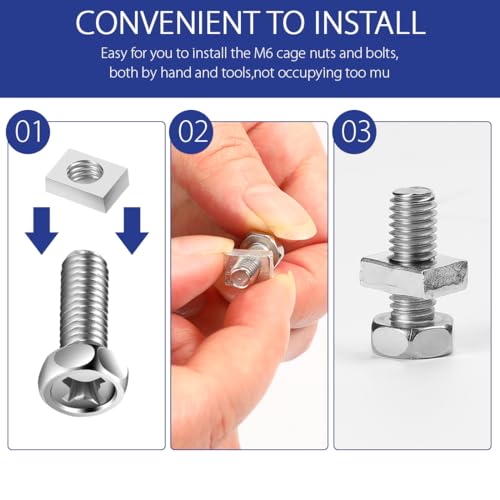 CONVENIENT TO INSTALL

Easy for you to install the M6 cage nuts and bolts, both by hand and tools,not occupying too mu

01

02

03