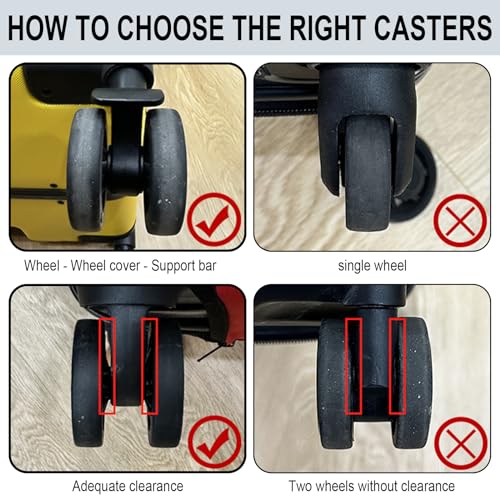 HOW TO CHOOSE THE RIGHT CASTERS

Wheel - Wheel cover - Support bar

single wheel

Adequate clearance

Two wheels without clearance