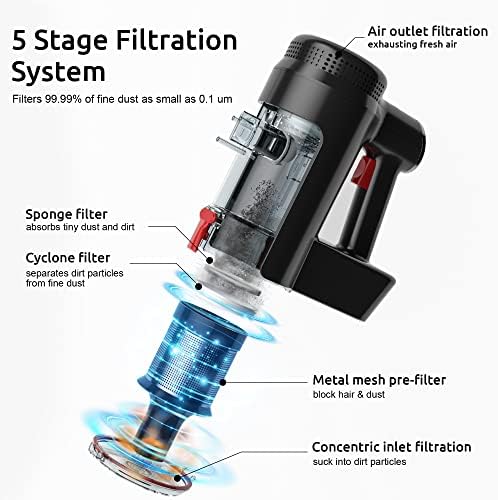 5 Stage Filtration System

Filters 99.99% of fine dust as small as 0.1 um

Air outlet filtration
exhausting fresh air

Sponge filter
absorbs tiny dust and dirt

Cyclone filter
separates dirt particles from fine dust

Metal mesh pre-filter
block hair & dust

Concentric inlet filtration
suck into dirt particles