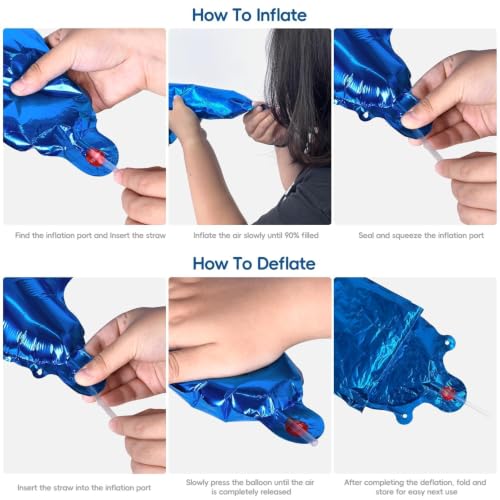 How To Inflate

Find the inflation port and insert the straw

Inflate the air slowly until 90% filled

Seal and squeeze the inflation port

How To Deflate

Insert the straw into the inflation port

Slowly press the balloon until the air is completely released

After completing the deflation, fold and store for easy next use