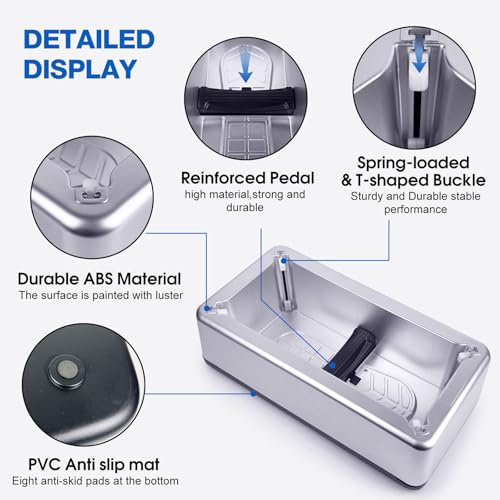 DETAILED DISPLAY

Reinforced Pedal
high material,strong and durable

Spring-loaded & T-shaped Buckle
Sturdy and Durable stable performance

Durable ABS Material
The surface is painted with luster

PVC Anti slip mat
Eight anti-skid pads at the bottom