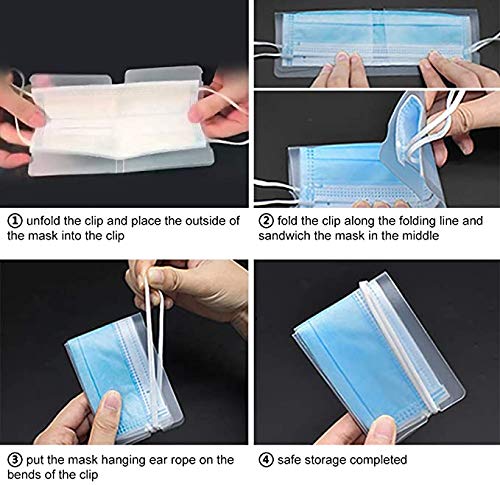 ① unfold the clip and place the outside of the mask into the clip

② fold the clip along the folding line and sandwich the mask in the middle

③ put the mask hanging ear rope on the bends of the clip

④ safe storage completed