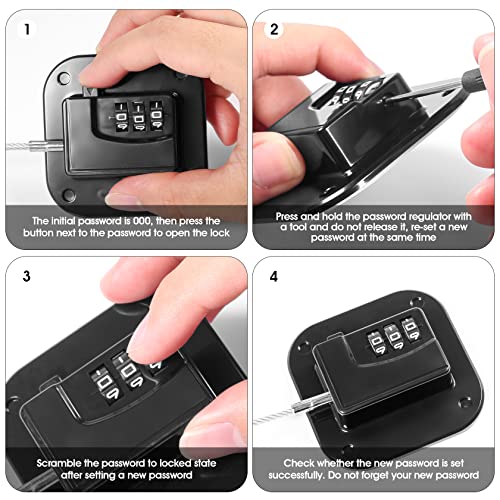 1

The initial password is 000, then press the button next to the password to open the lock

2

Press and hold the password regulator with a tool and do not release it, re-set a new password at the same time

3

Scramble the password to locked state after setting a new password

4

Check whether the new password is set successfully. Do not forget your new password