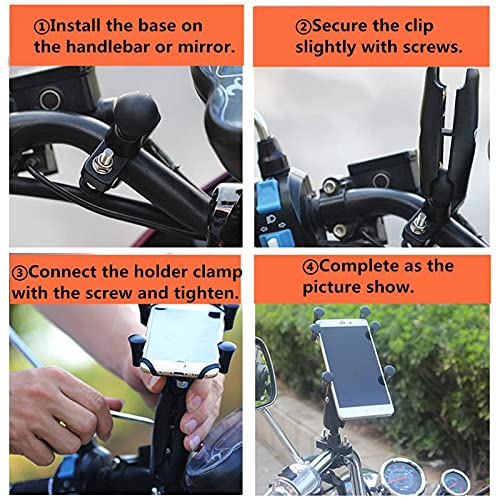 ①Install the base on the handlebar or mirror.

②Secure the clip slightly with screws.

③Connect the holder clamp with the screw and tighten.

④Complete as the picture show.