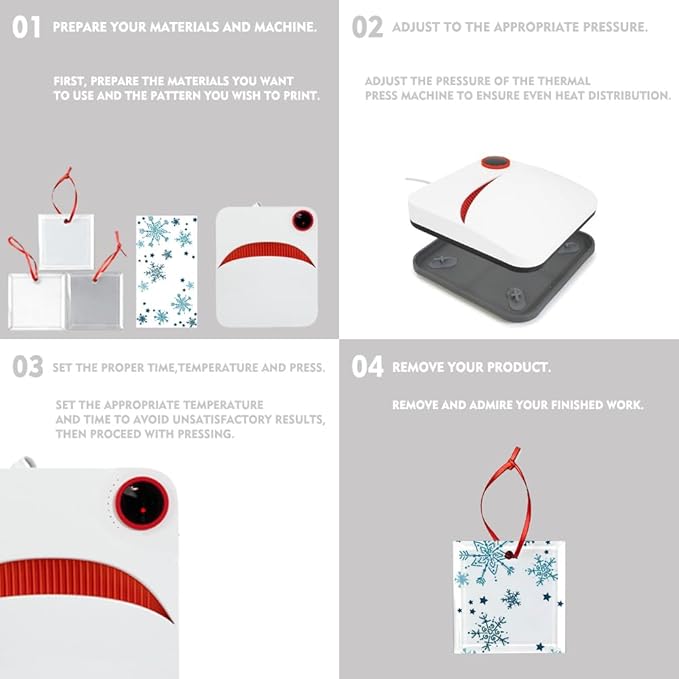 01 PREPARE YOUR MATERIALS AND MACHINE.

FIRST, PREPARE THE MATERIALS YOU WANT TO USE AND THE PATTERN YOU WISH TO PRINT.

02 ADJUST TO THE APPROPRIATE PRESSURE.

ADJUST THE PRESSURE OF THE THERMAL PRESS MACHINE TO ENSURE EVEN HEAT DISTRIBUTION.

03 SET THE PROPER TIME,TEMPERATURE AND PRESS.

SET THE APPROPRIATE TEMPERATURE AND TIME TO AVOID UNSATISFACTORY RESULTS, THEN PROCEED WITH PRESSING.

04 REMOVE YOUR PRODUCT.

REMOVE AND ADMIRE YOUR FINISHED WORK.