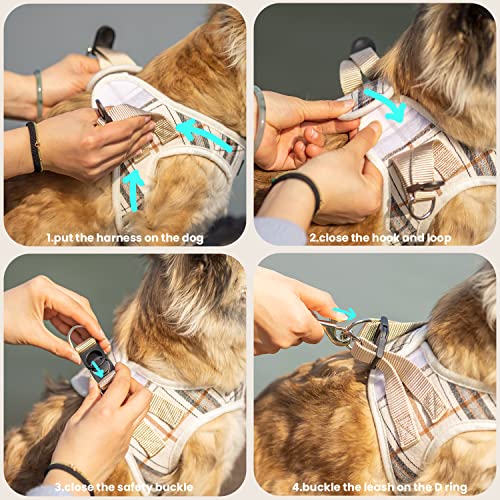 1.put the harness on the dog

2.close the hook and loop

3.close the safety buckle

4.buckle the leash on the D ring