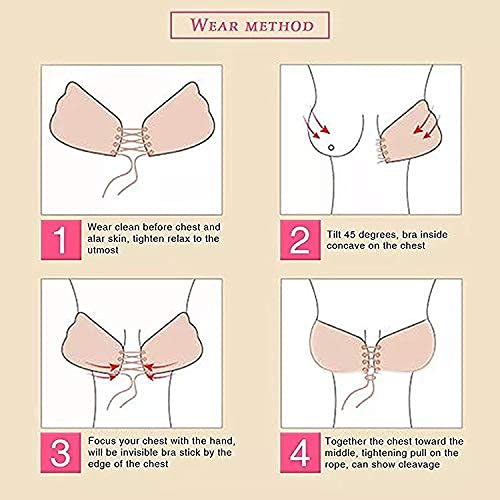 WEAR METHOD

1
Wear clean before chest and alar skin, tighten relax to the utmost

2
Tilt 45 degrees, bra inside concave on the chest

3
Focus your chest with the hand, will be invisible bra stick by the edge of the chest

4
Together the chest toward the middle, tightening pull on the rope, can show cleavage