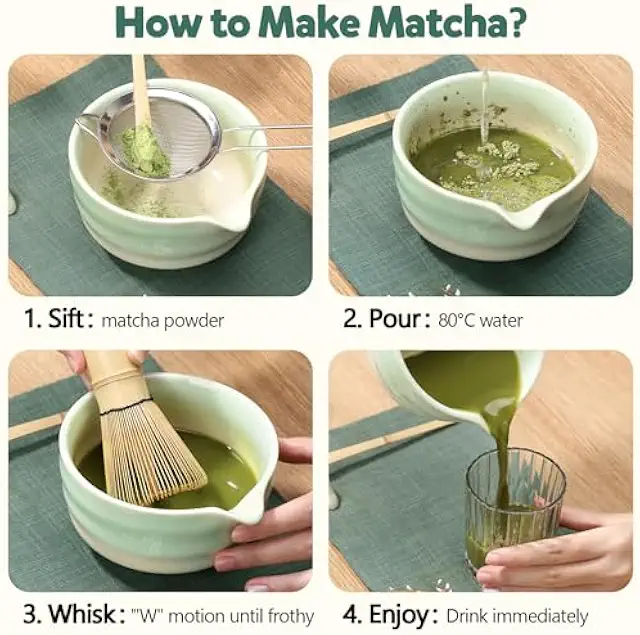 How to Make Matcha?

1. Sift: matcha powder

2. Pour: 80°C water

3. Whisk: "W" motion until frothy

4. Enjoy: Drink immediately