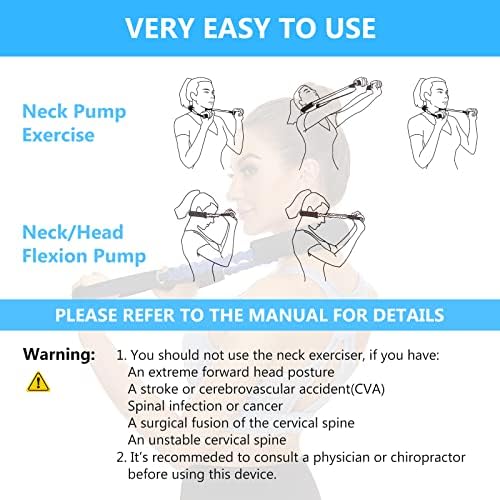 VERY EASY TO USE

Neck Pump Exercise

Neck/Head Flexion Pump

PLEASE REFER TO THE MANUAL FOR DETAILS

Warning:

1. You should not use the neck exerciser, if you have:
An extreme forward head posture
A stroke or cerebrovascular accident(CVA)
Spinal infection or cancer
A surgical fusion of the cervical spine
An unstable cervical spine
2. It's recommeded to consult a physician or chiropractor before using this device.