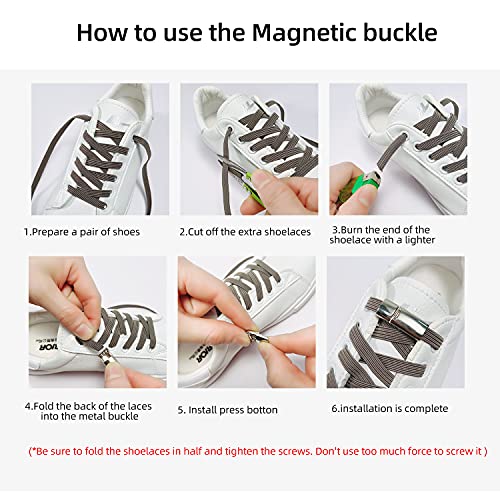 How to use the Magnetic buckle

1.Prepare a pair of shoes

2.Cut off the extra shoelaces

3.Burn the end of the shoelace with a lighter

4.Fold the back of the laces into the metal buckle

5. Install press botton

6.installation is complete

(*Be sure to fold the shoelaces in half and tighten the screws. Don't use too much force to screw it )