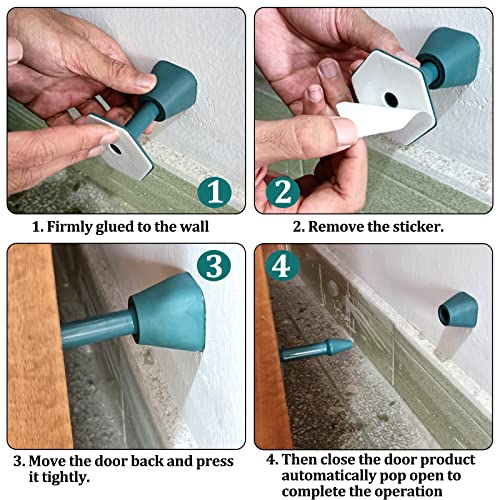 1

1. Firmly glued to the wall

2

2. Remove the sticker.

3

3. Move the door back and press it tightly.

4

4. Then close the door product automatically pop open to complete the operation