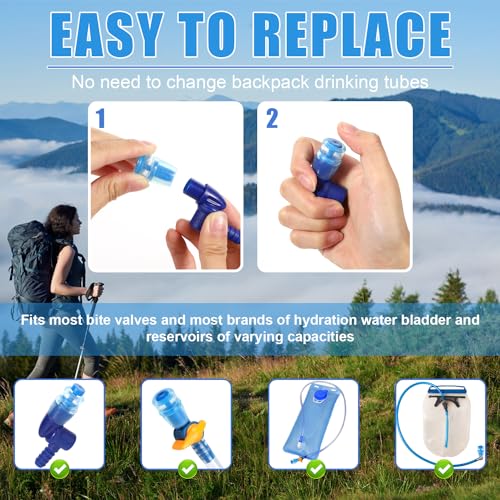 EASY TO REPLACE

No need to change backpack drinking tubes

1

2

Fits most bite valves and most brands of hydration water bladder and reservoirs of varying capacities