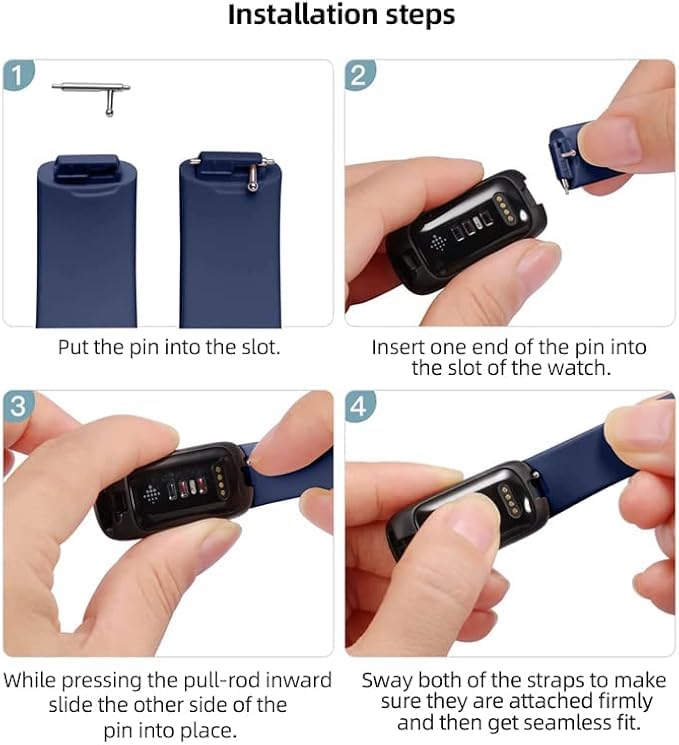 Installation steps

1

Put the pin into the slot.

2

Insert one end of the pin into the slot of the watch.

3

While pressing the pull-rod inward slide the other side of the pin into place.

4

Sway both of the straps to make sure they are attached firmly and then get seamless fit.