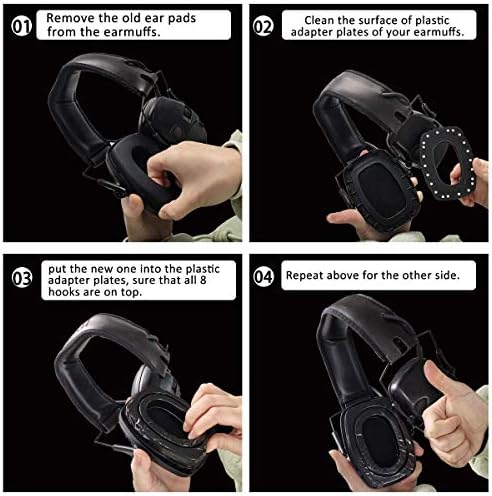 01 Remove the old ear pads from the earmuffs.

02 Clean the surface of plastic adapter plates of your earmuffs.

03 put the new one into the plastic adapter plates, sure that all 8 hooks are on top.

04 Repeat above for the other side.