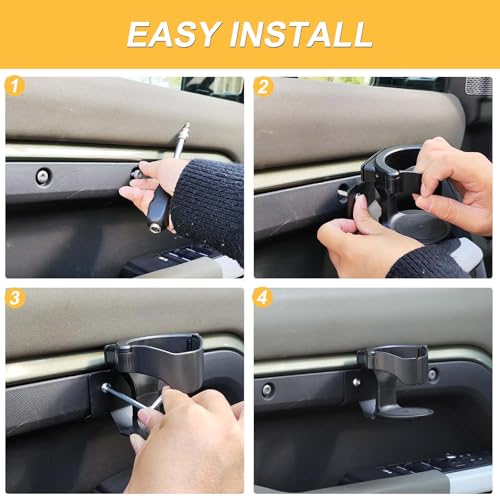 EASY INSTALL

1

2

3

4