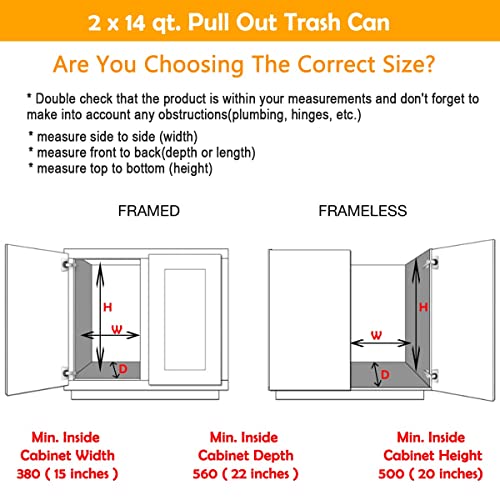 2 x 14 qt. Pull Out Trash Can

Are You Choosing The Correct Size?

* Double check that the product is within your measurements and don't forget to make into account any obstructions(plumbing, hinges, etc.)

* measure side to side (width)
* measure front to back(depth or length)
* measure top to bottom (height)

FRAMED

H
W
D

FRAMELESS

H
W
D

Min. Inside Cabinet Width 380 ( 15 inches )

Min. Inside Cabinet Depth 560 ( 22 inches )

Min. Inside Cabinet Height 500 ( 20 inches)