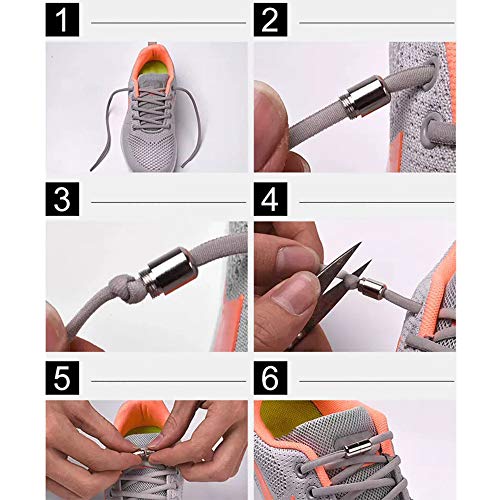 1

2

3

4

5

6