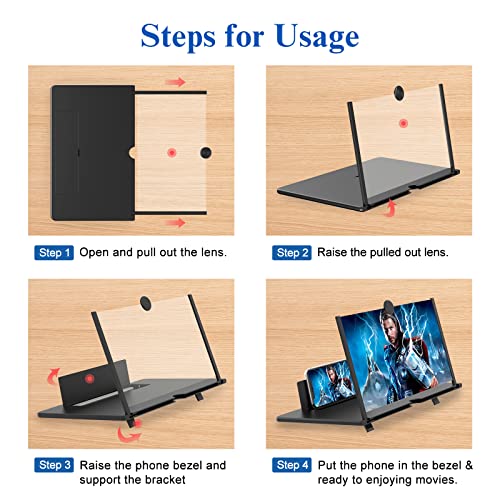 Steps for Usage

Step 1 Open and pull out the lens.

Step 2 Raise the pulled out lens.

Step 3 Raise the phone bezel and support the bracket

Step 4 Put the phone in the bezel & ready to enjoying movies.