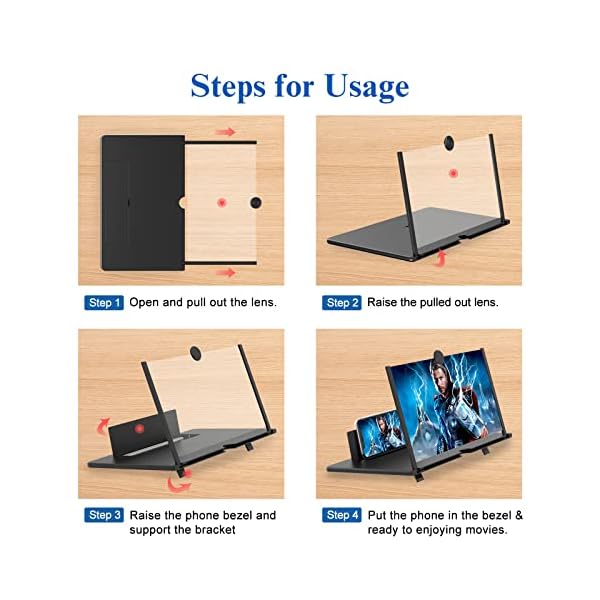 Steps for Usage

Step 1 Open and pull out the lens.

Step 2 Raise the pulled out lens.

Step 3 Raise the phone bezel and support the bracket

Step 4 Put the phone in the bezel & ready to enjoying movies.