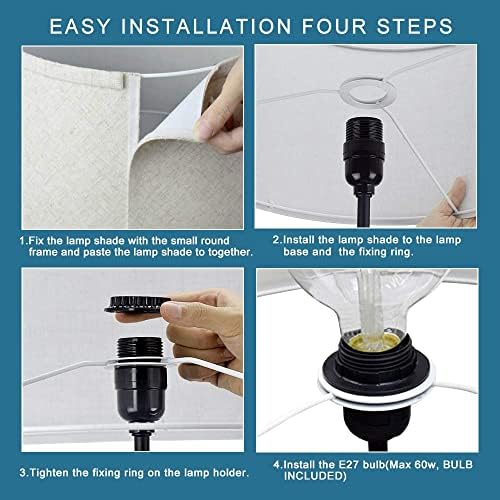 EASY INSTALLATION FOUR STEPS

1.Fix the lamp shade with the small round frame and paste the lamp shade to together.

2.Install the lamp shade to the lamp base and the fixing ring.

3.Tighten the fixing ring on the lamp holder.

4.Install the E27 bulb(Max 60w, BULB INCLUDED)