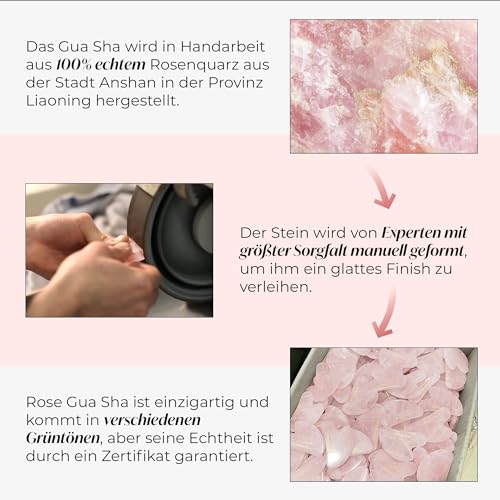 Das Gua Sha wird in Handarbeit aus 100% echtem Rosenquarz aus der Stadt Anshan in der Provinz Liaoning hergestellt.

Der Stein wird von Experten mit größter Sorgfalt manuell geformt, um ihm ein glattes Finish zu verleihen.

Rose Gua Sha ist einzigartig und kommt in verschiedenen Grüntönen, aber seine Echtheit ist durch ein Zertifikat garantiert.