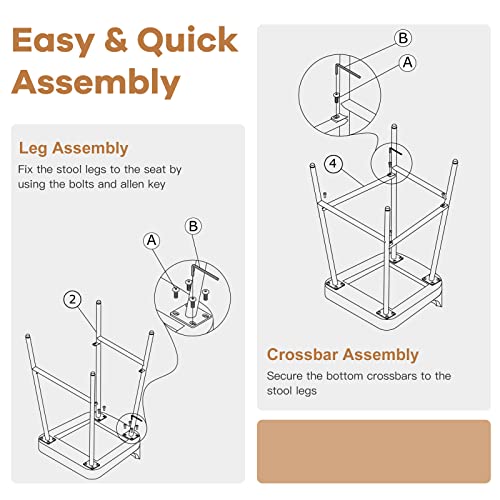 Easy & Quick Assembly

Leg Assembly

Fix the stool legs to the seat by using the bolts and allen key

A

B

2

B

A

4

Crossbar Assembly

Secure the bottom crossbars to the stool legs