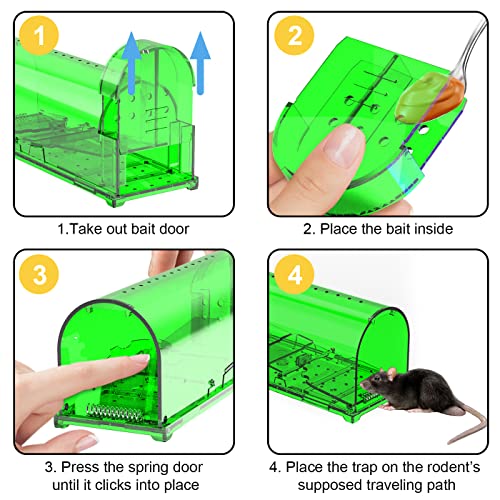 1

1.Take out bait door

2

2. Place the bait inside

3

3. Press the spring door until it clicks into place

4

4. Place the trap on the rodent's supposed traveling path