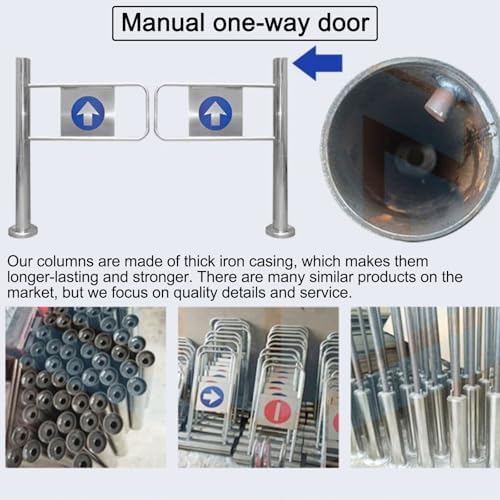 Manual one-way door

Our columns are made of thick iron casing, which makes them longer-lasting and stronger. There are many similar products on the market, but we focus on quality details and service.