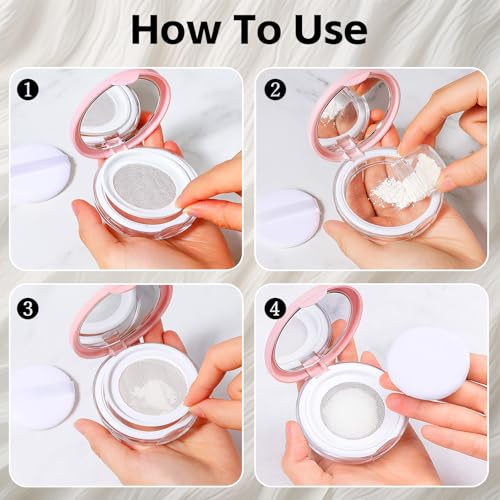 How To Use

1

2

3

4