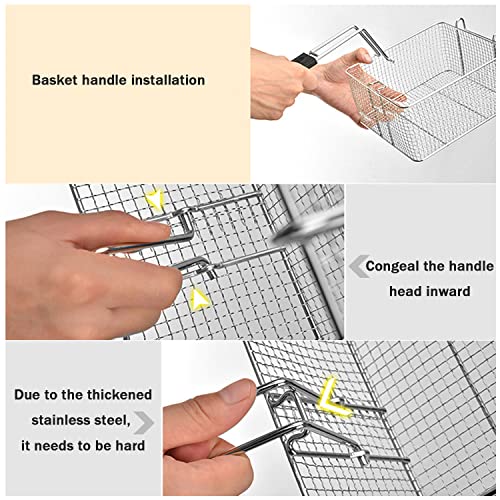 Basket handle installation

Congeal the handle head inward

Due to the thickened stainless steel, it needs to be hard