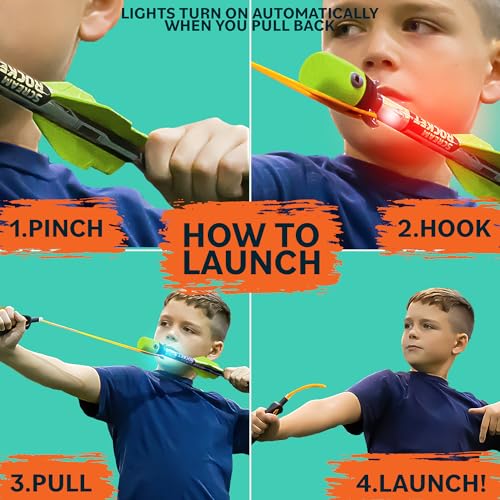 LIGHTS TURN ON AUTOMATICALLY
WHEN YOU PULL BACK

SCREAM ROCKET

SCREAM ROCKET

1.PINCH

HOW TO LAUNCH

2.HOOK

3.PULL

4.LAUNCH!