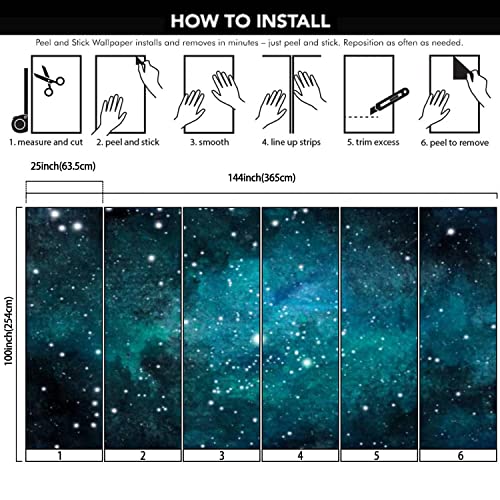 HOW TO INSTALL

Peel and Stick Wallpaper installs and removes in minutes – just peel and stick. Reposition as often as needed.

1. measure and cut
2. peel and stick
3. smooth
4. line up strips
5. trim excess
6. peel to remove

25inch(63.5cm)

144inch(365cm)

100inch(254cm)

1
2
3
4
5
6