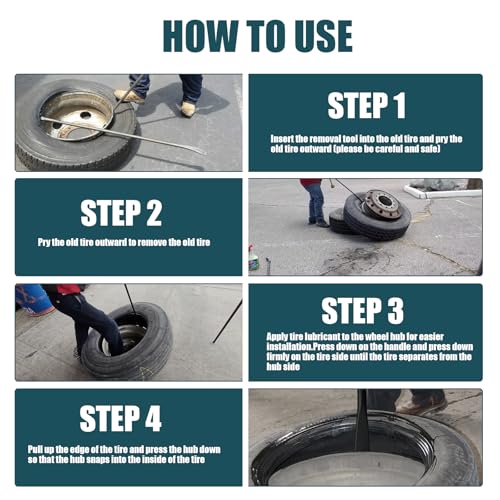 HOW TO USE

STEP 1

Insert the removal tool into the old tire and pry the old tire outward (please be careful and safe)

STEP 2

Pry the old tire outward to remove the old tire

STEP 3

Apply tire lubricant to the wheel hub for easier installation.Press down on the handle and press down firmly on the tire side until the tire separates from the hub side

STEP 4

Pull up the edge of the tire and press the hub down so that the hub snaps into the inside of the tire